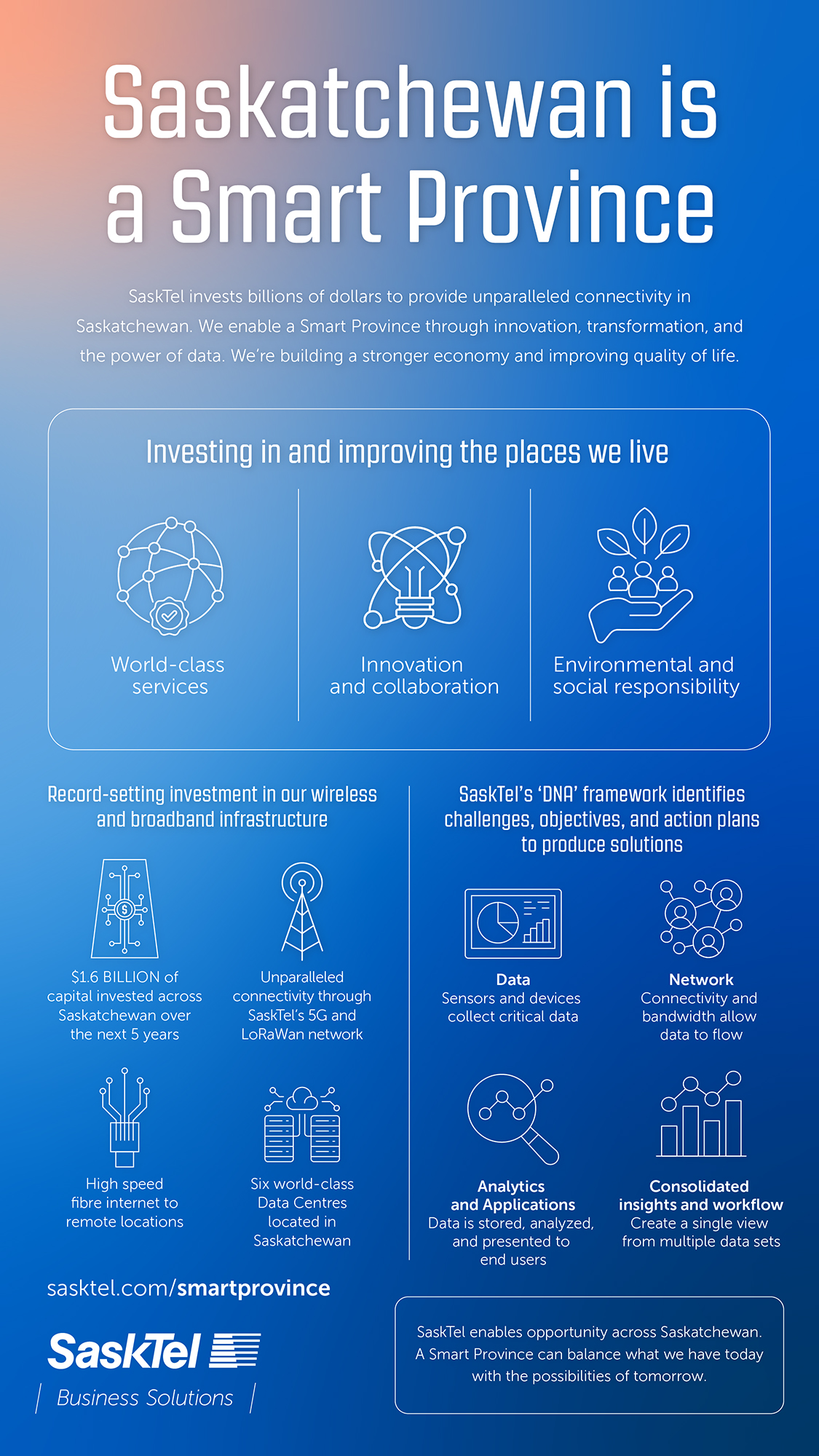 Saskatchewan is a Smart Province

SaskTel invests billions of dollars to provide unparalleled connectivity in Saskatchewan. We enable a Smart Province through innovation, transformation, and the power of data. We're building a stronger economy and improving quality of life.

Investing in and improving the places we live

World-class services

Innovation and collaboration

Environmental and social responsibility

Record-setting investment in our wireless and broadband infrastructure

$1.6 BILLION of capital invested across Saskatchewan over the next 5 years

Unparalleled connectivity through SaskTel's 5G and LoRaWan network

High speed fibre internet to remote locations

Six world-class Data Centres located in Saskatchewan

SaskTel's 'DNA' framework identifies challenges, objectives, and action plans to produce solutions

Data
Sensors and devices collect critical data

Network
Connectivity and bandwidth allow data to flow

Analytics and Applications
Data is stored, analyzed, and presented to end users

Consolidated insights and workflow
Create a single view from multiple data sets

sasktel.com/smartprovince

SaskTel
Business Solutions

SaskTel enables opportunity across Saskatchewan. A Smart Province can balance what we have today with the possibilities of tomorrow.